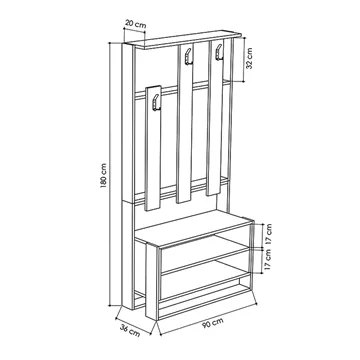 20 cm
32 cm
180 cm
17 cm
17 cm
36 cm
90 cm