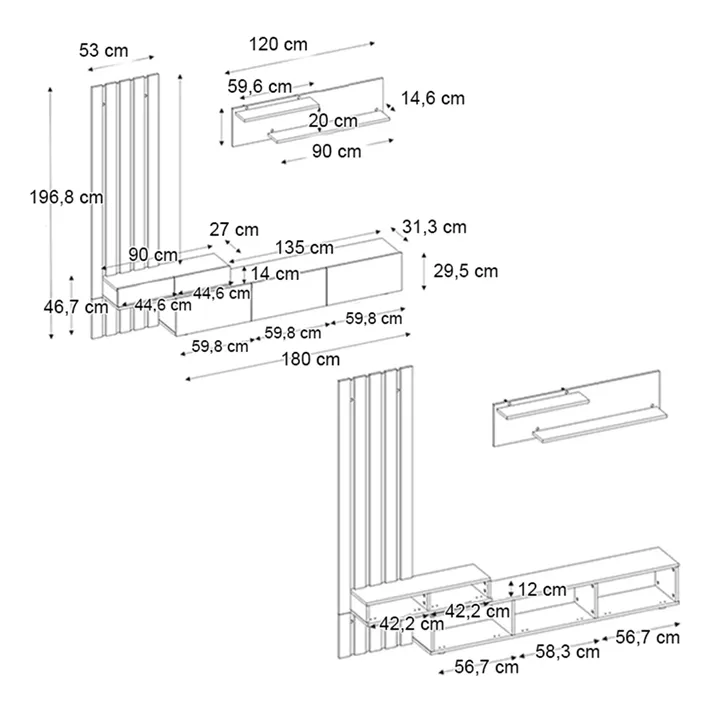 53 cm
120 cm
59,6 cm
14,6 cm
20 cm
90 cm
196,8 cm
27 cm
31,3 cm
90 cm
135 cm
14 cm
29,5 cm
44,6 cm
46,7 cm
44,6 cm
59,8 cm
59,8 cm
59,8 cm
180 cm
12 cm
42,2 cm
42,2 cm
56,7 cm
58,3 cm
56,7 cm