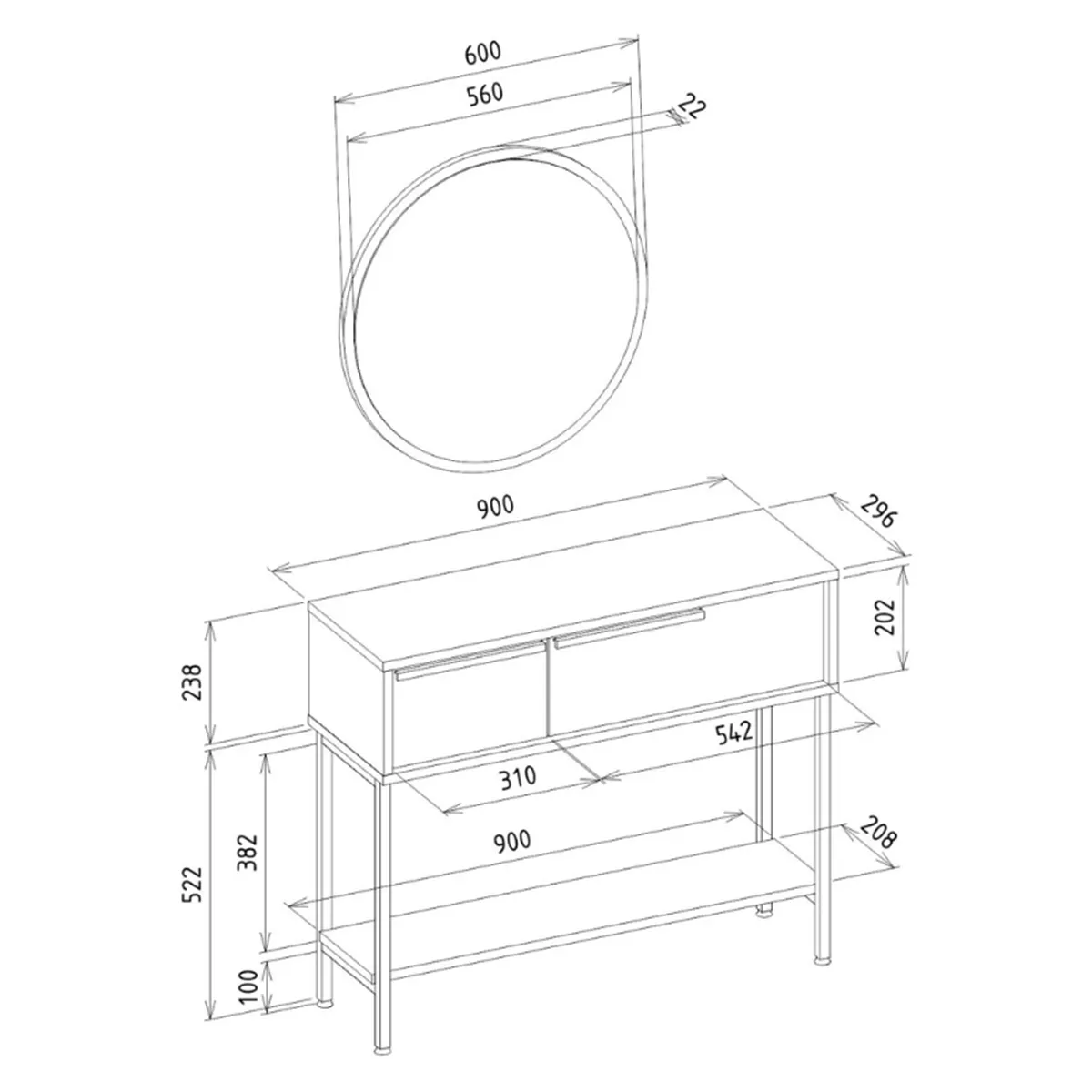 600
560
22
900
296
202
238
542
310
900
208
382
522
100