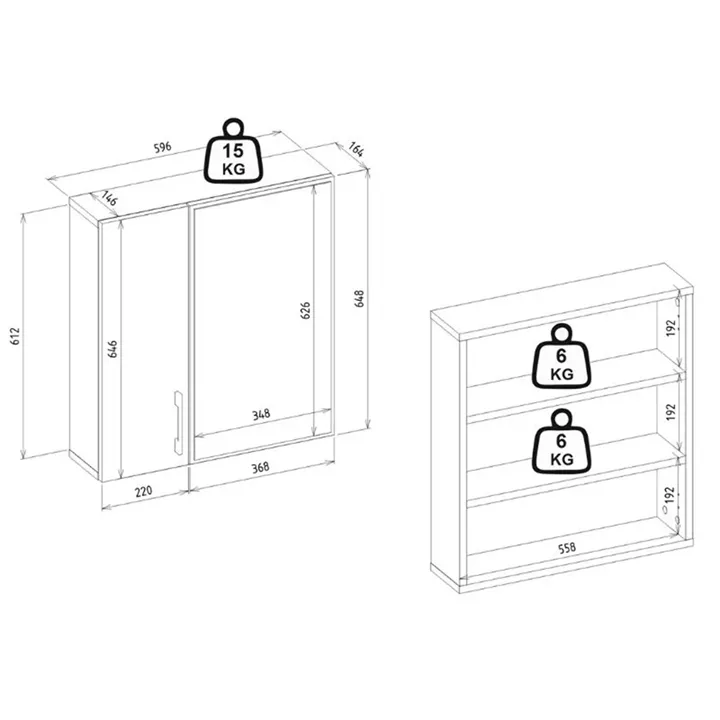 596
15
KG
164
146
612
646
626
648
348
220
368
192
6
KG
192
6
KG
192
558