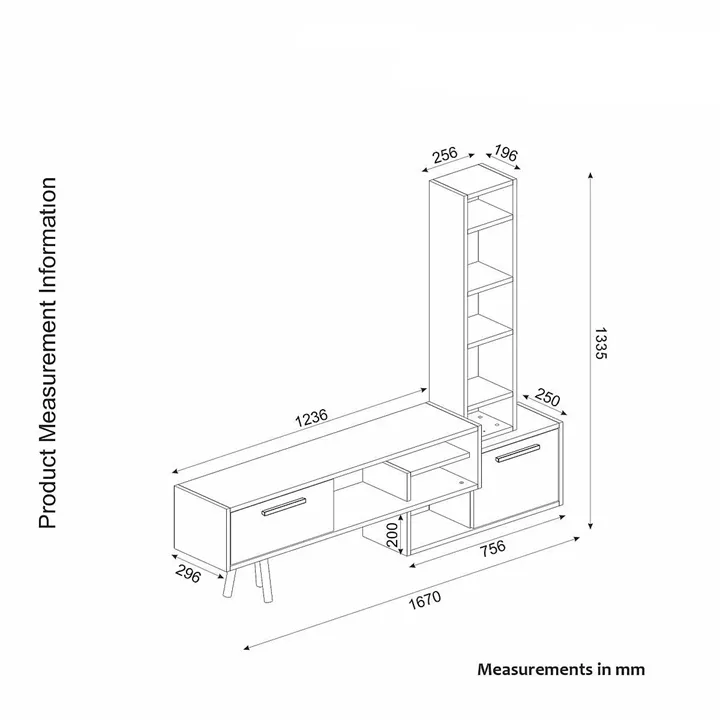 Product Measurement Information

256
196
1335
250
1236
200
756
296
1670

Measurements in mm