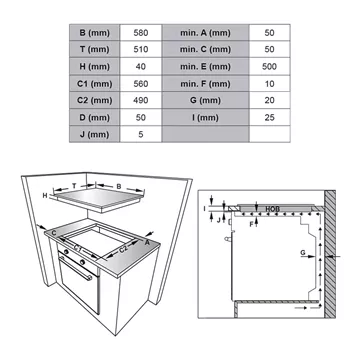 | B (mm) | 580 | min. A (mm) | 50 |
|---|---|---|---|
| T (mm) | 510 | min. C (mm) | 50 |
| H (mm) | 40 | min. E (mm) | 500 |
| C1 (mm) | 560 | min. F (mm) | 10 |
| C2 (mm) | 490 | G (mm) | 20 |
| D (mm) | 50 | I (mm) | 25 |
| J (mm) | 5 | | |

T
B
H
C
A
C1
C2

I
J
HOB
F
G