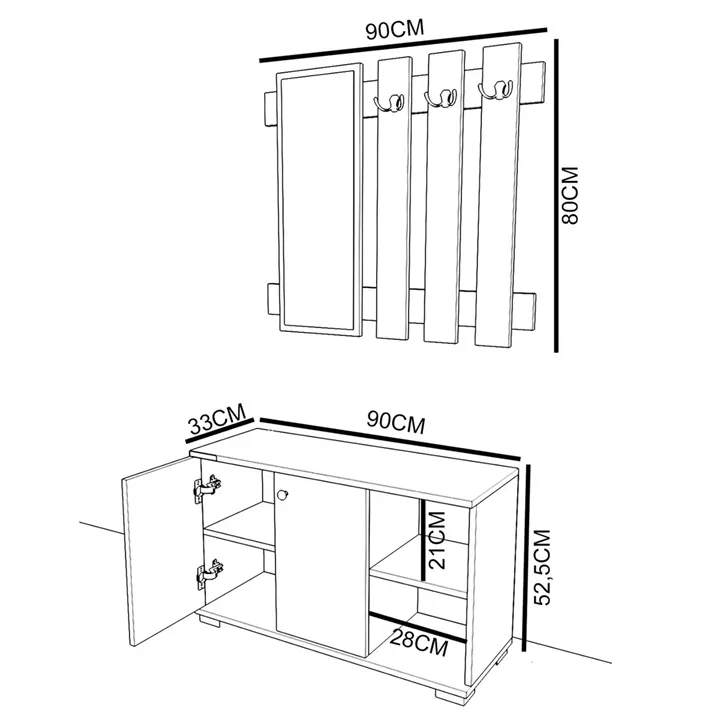 90CM
80CM
33CM
90CM
21CM
52,5CM
28CM