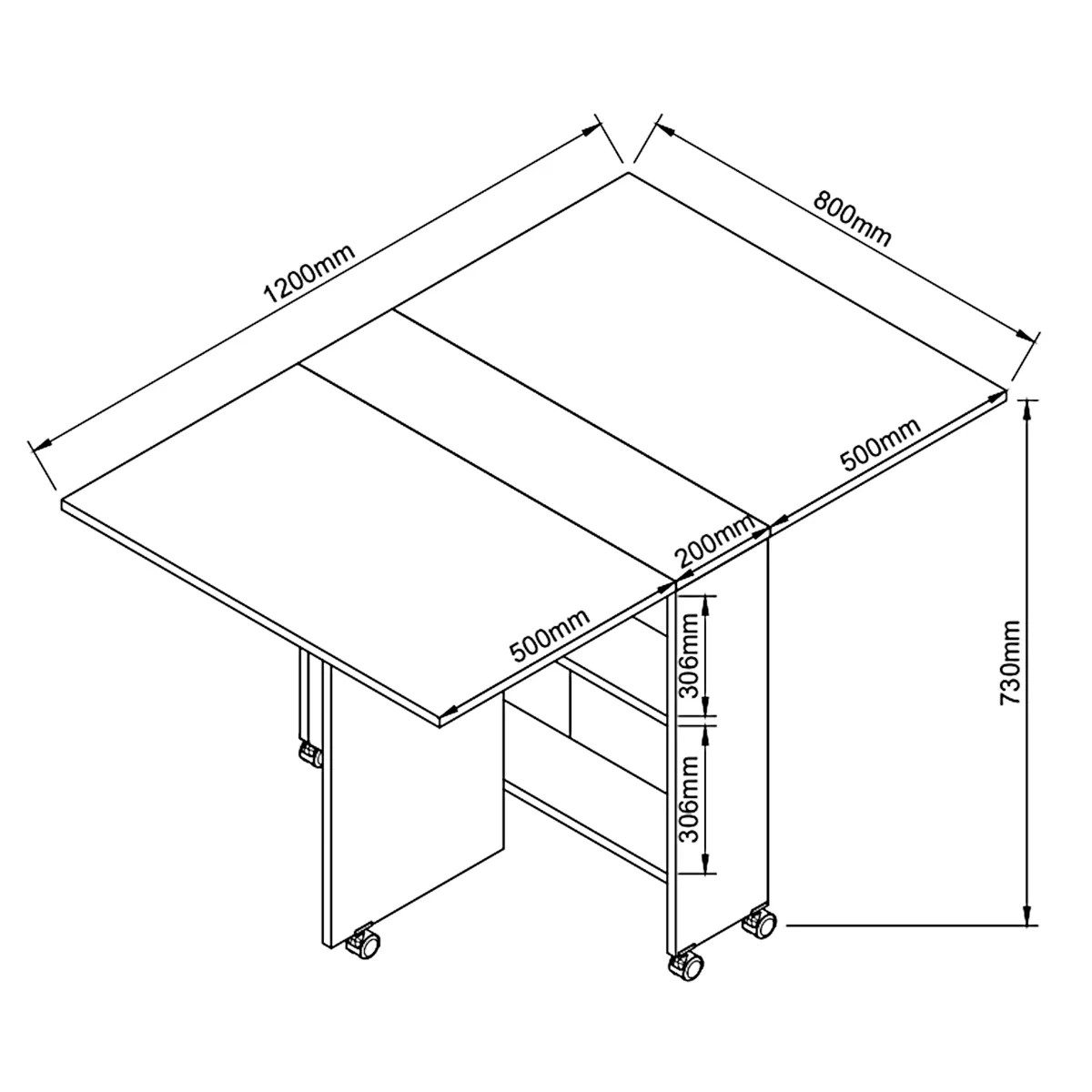 1200mm
800mm
500mm
200mm
500mm
306mm
306mm
730mm