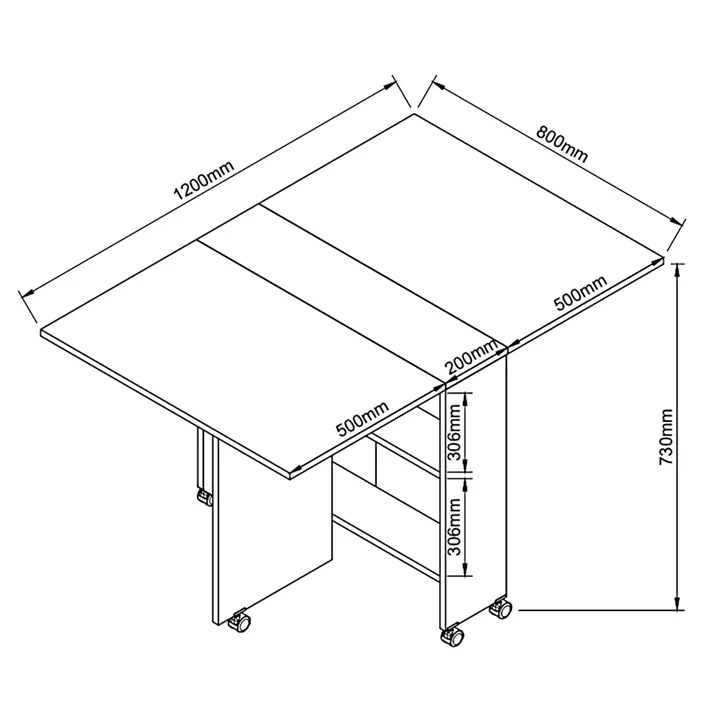 1200mm
800mm
500mm
200mm
500mm
306mm
306mm
730mm